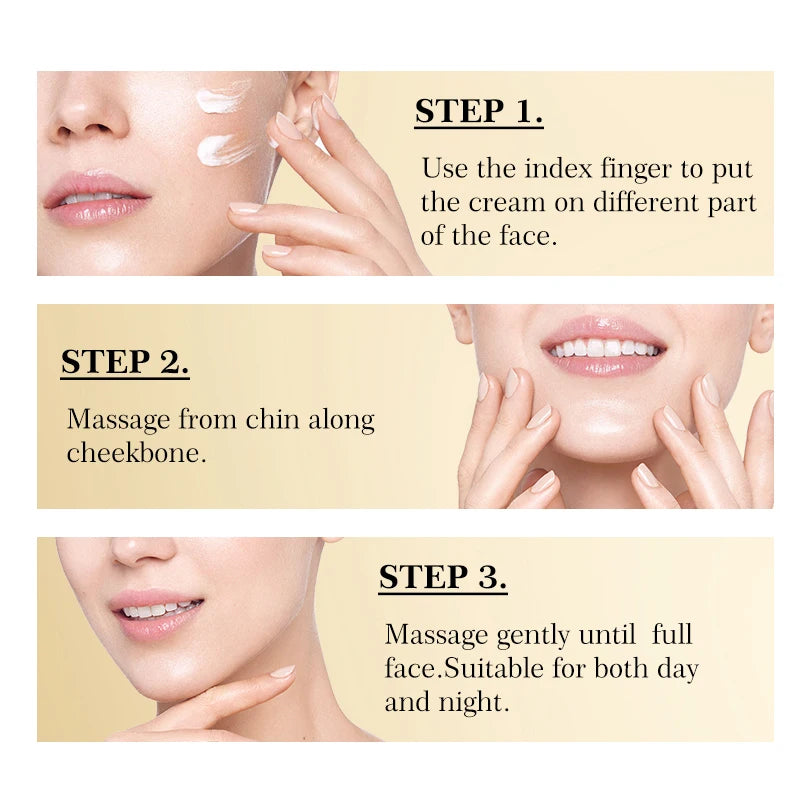 STEP 1.

Use the index finger to put the cream on different part of the face.

STEP 2.

Massage from chin along cheekbone.

STEP 3.

Massage gently until  full face.Suitable for both day and night.