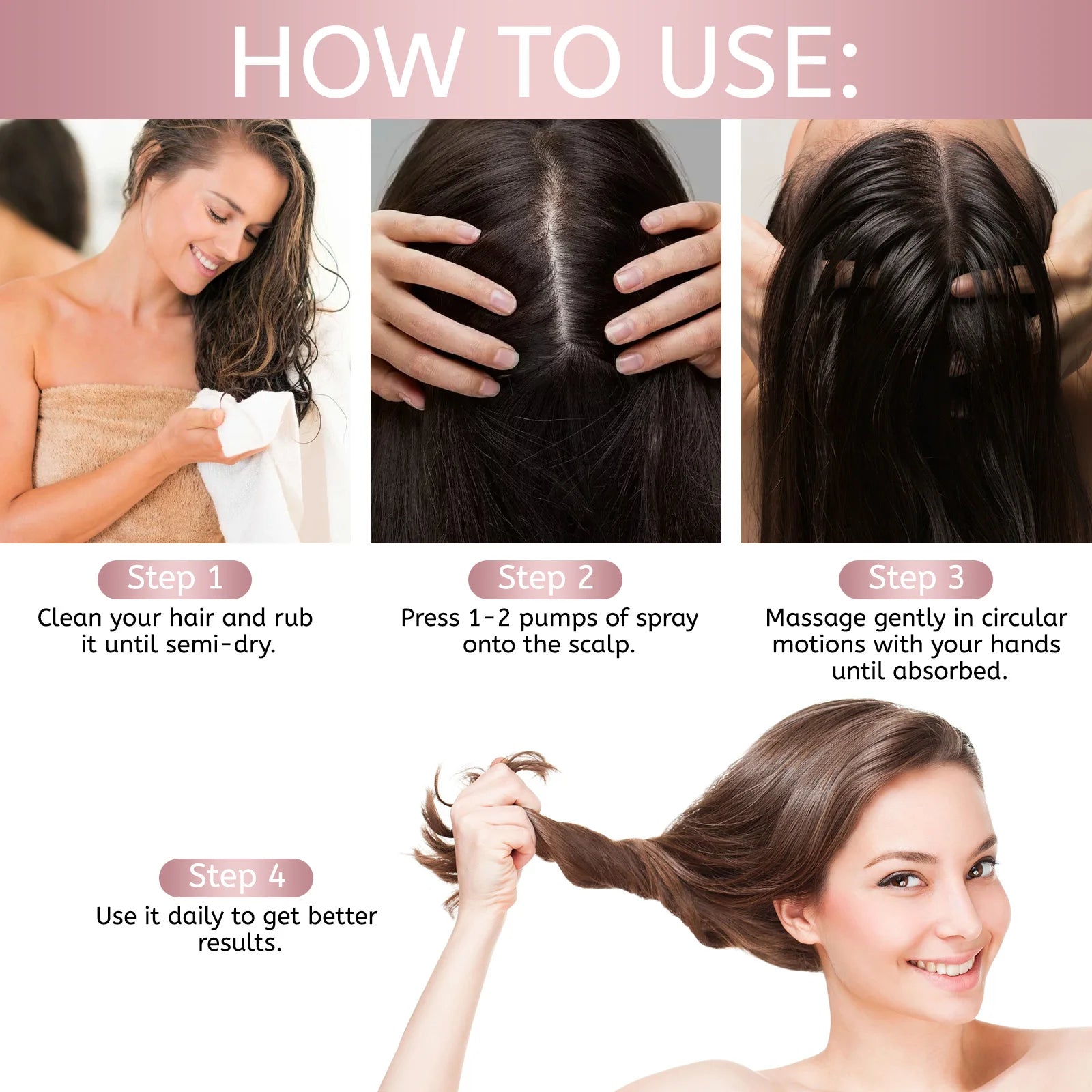 HOW TO USE:

Step 1
Clean your hair and rub it until semi-dry.

Step 2
Press 1-2 pumps of spray onto the scalp.

Step 3
Massage gently in circular motions with your hands until absorbed.

Step 4
Use it daily to get better results.