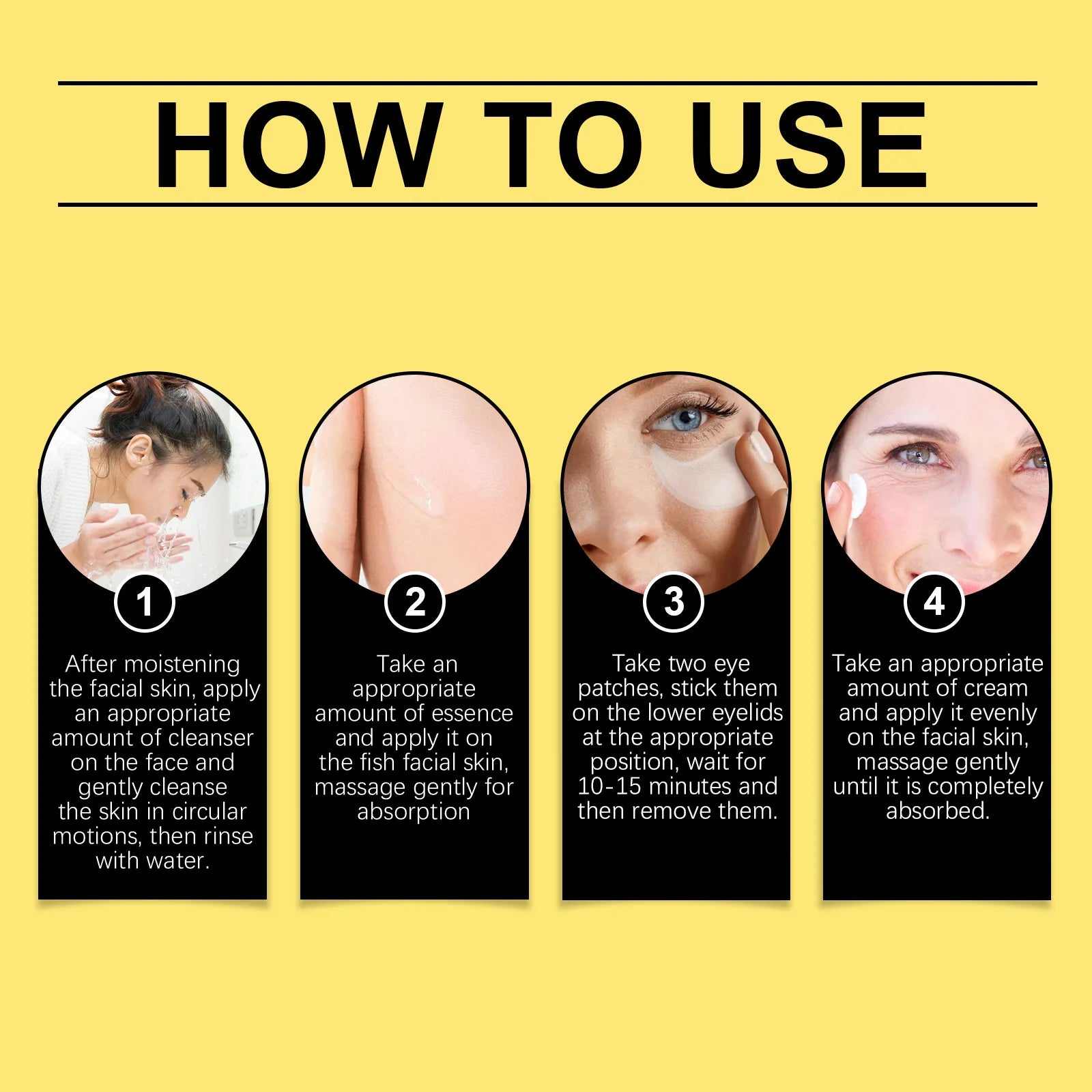 HOW TO USE

1

After moistening the facial skin, apply an appropriate amount of cleanser on the face and gently cleanse the skin in circular motions, then rinse with water.

2

Take an appropriate amount of essence and apply it on the fish facial skin, massage gently for absorption

3

Take two eye patches, stick them on the lower eyelids at the appropriate position, wait for 10-15 minutes and then remove them.

4

Take an appropriate amount of cream and apply it evenly on the facial skin, massage gently until it is completely absorbed.